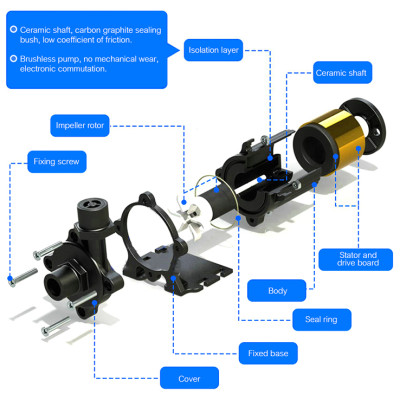 Ceramic shaft, carbon graphite sealing bush, low coefficient of friction.

Brushless pump, no mechanical wear, electronic commutation.

Isolation layer

Ceramic shaft

Impeller rotor

Fixing screw

Stator and drive board

Body

Seal ring

Fixed base

Cover