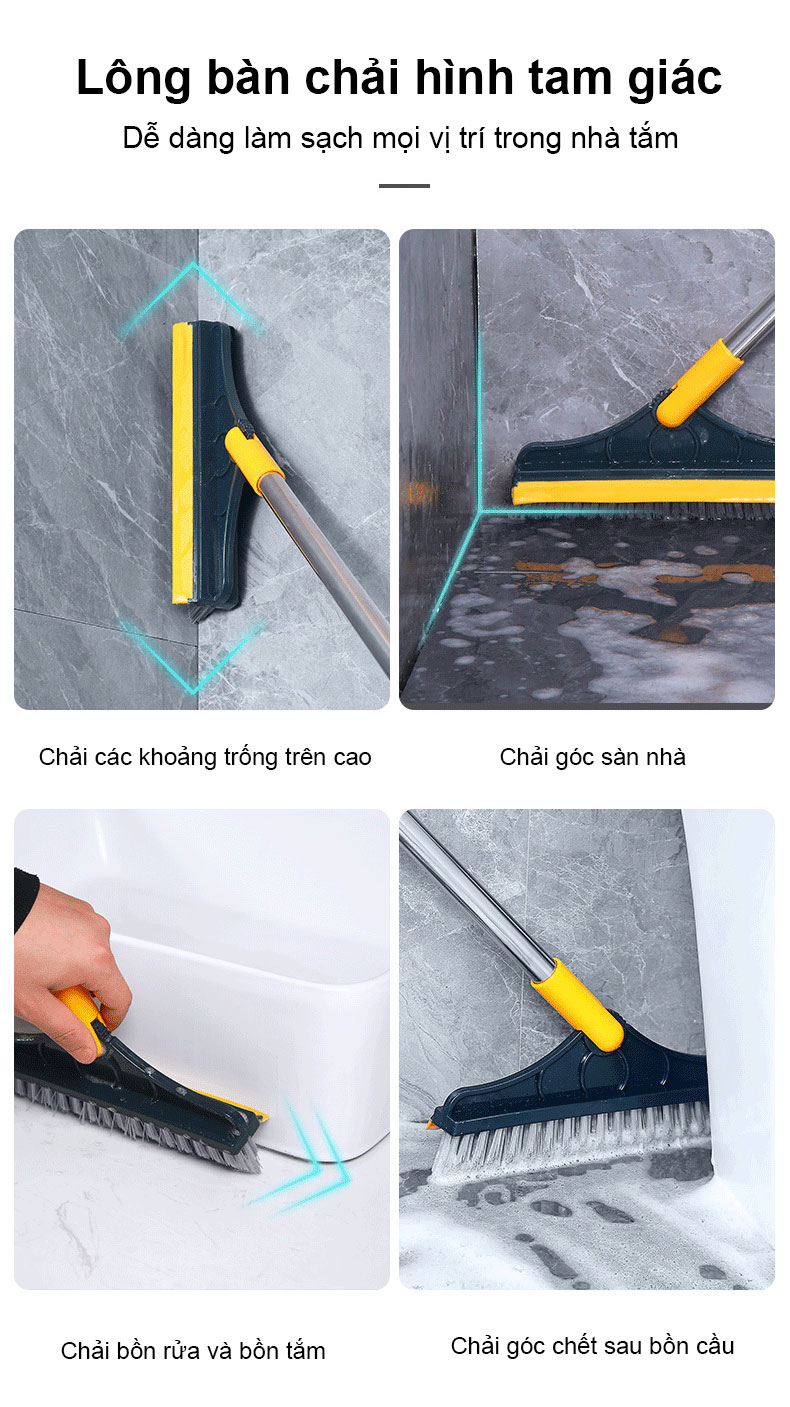 Lông bàn chải hình tam giác

Dễ dàng làm sạch mọi vị trí trong nhà tắm

Chải các khoảng trống trên cao

Chải góc sàn nhà

Chải bồn rửa và bồn tắm

Chải góc chết sau bồn cầu