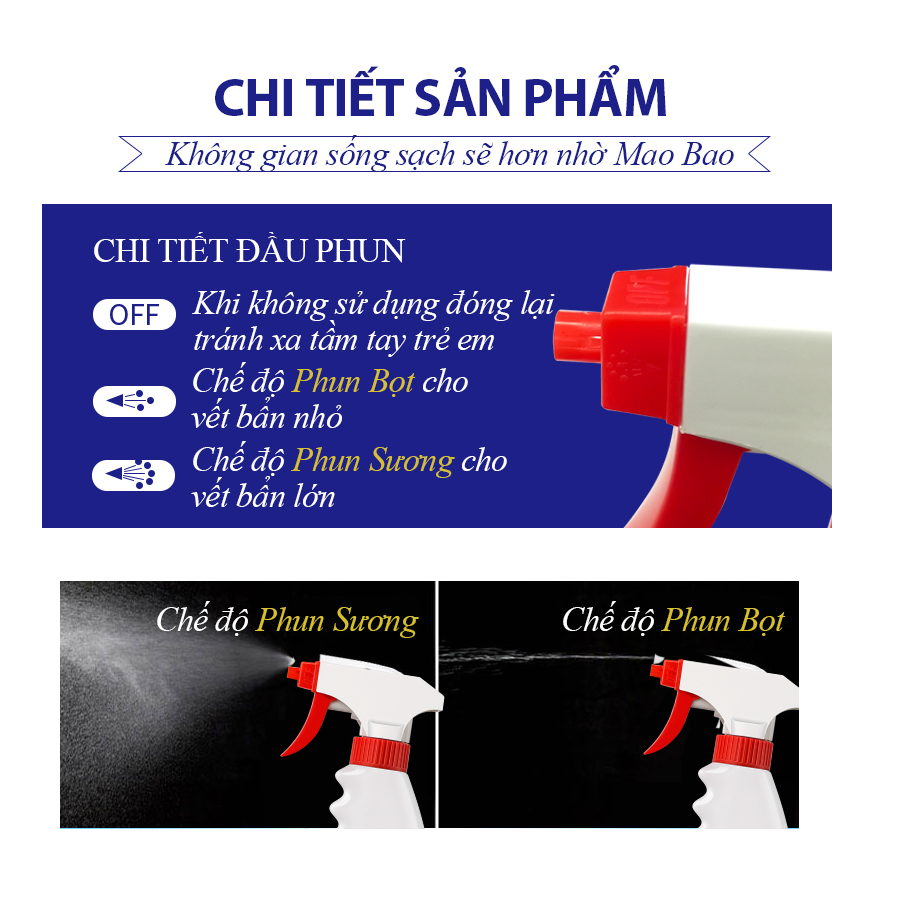 CHI TIẾT SẢN PHẨM

Không gian sống sạch sẽ hơn nhờ Mao Bao

CHI TIẾT ĐẦU PHUN

OFF Khi không sử dụng đóng lại tránh xa tầm tay trẻ em

Chế độ Phun Bọt cho vết bẩn nhỏ

Chế độ Phun Sương cho vết bẩn lớn

OFF

Chế độ Phun Sương

Chế độ Phun Bọt