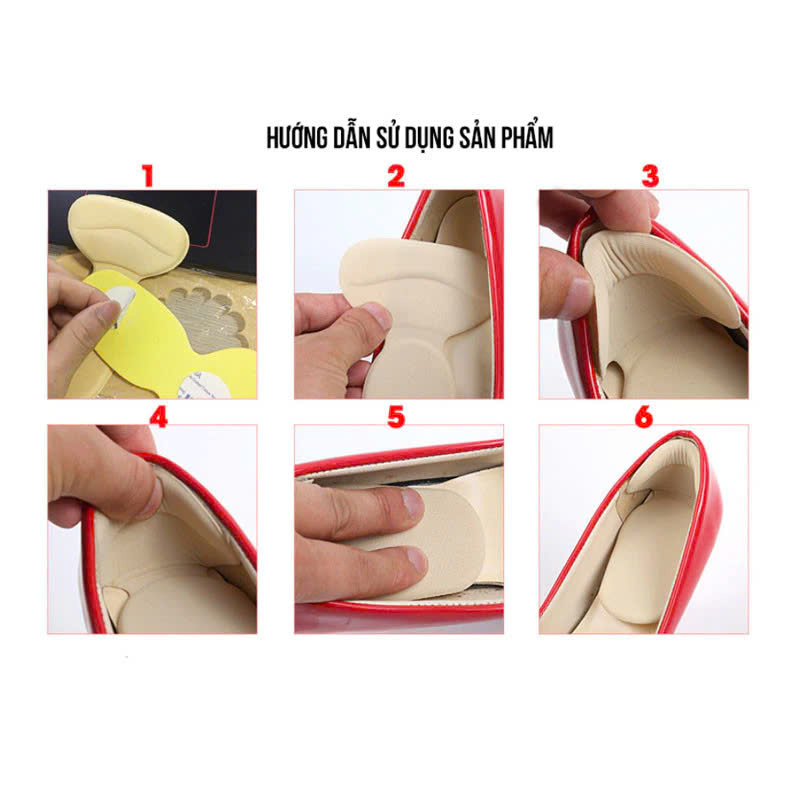 HƯỚNG DẪN SỬ DỤNG SẢN PHẨM

1

2

3

4

5

6