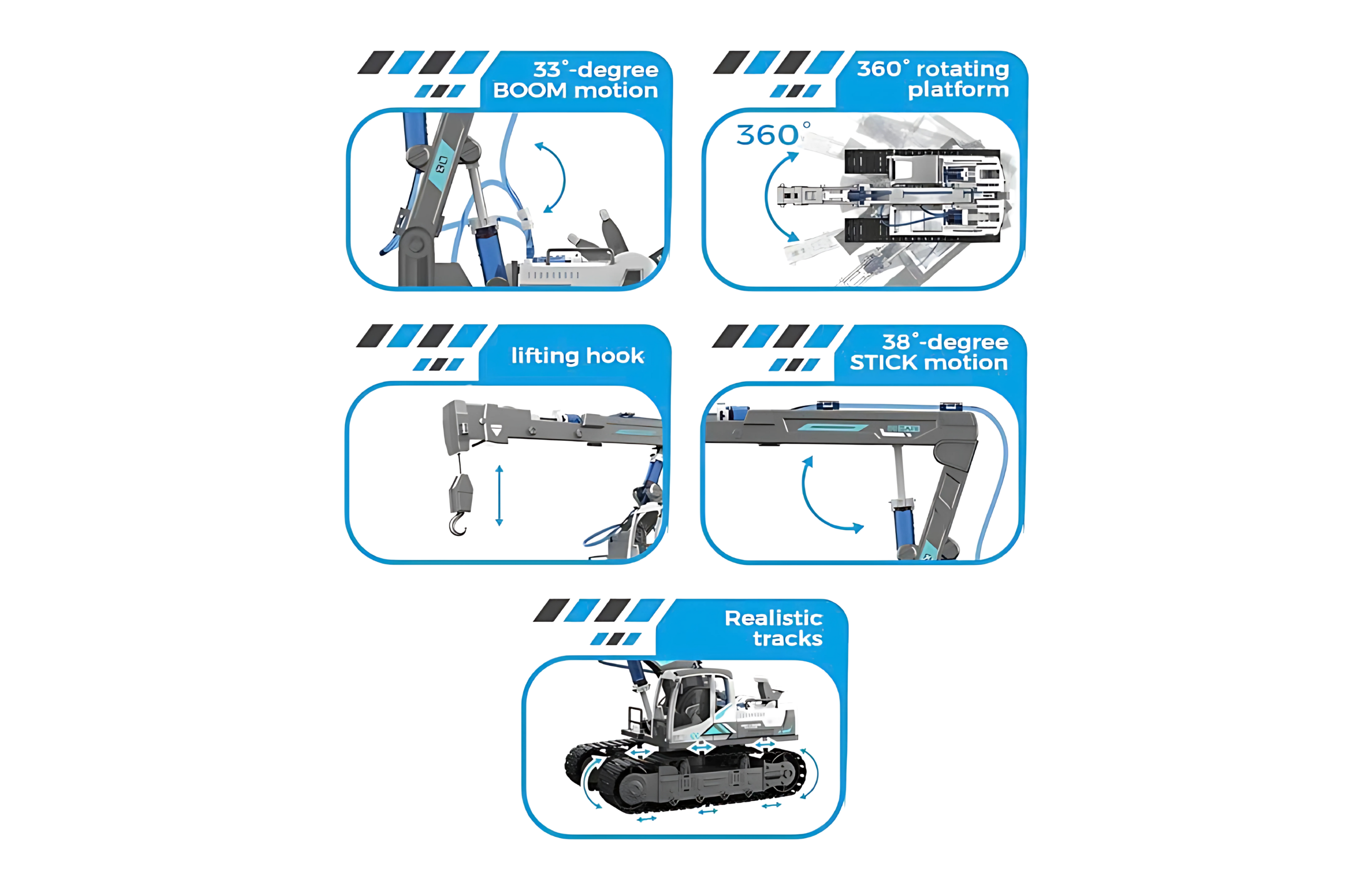 33°-degree BOOM motion

360° rotating platform

360°

lifting hook

38°-degree STICK motion

Realistic tracks