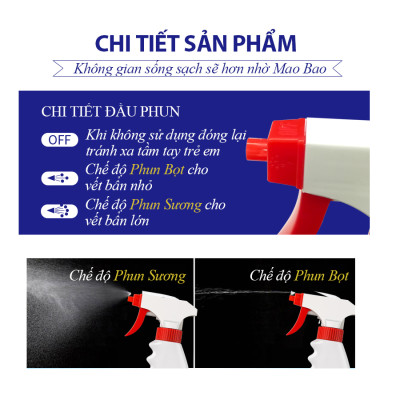 CHI TIẾT SẢN PHẨM

Không gian sống sạch sẽ hơn nhờ Mao Bao

CHI TIẾT ĐẦU PHUN

OFF Khi không sử dụng đóng lại tránh xa tầm tay trẻ em

Chế độ Phun Bọt cho vết bẩn nhỏ

Chế độ Phun Sương cho vết bẩn lớn

Chế độ Phun Sương

Chế độ Phun Bọt