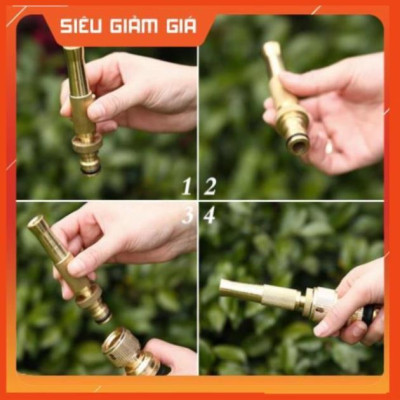 SIÊU GIẢM GIÁ

1

2

3

4