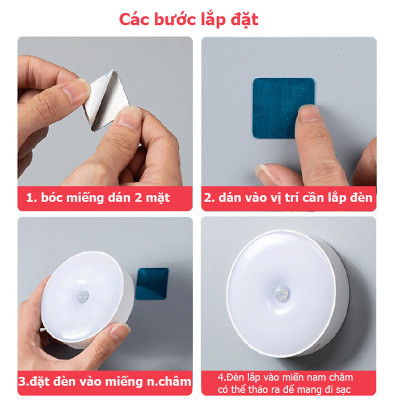 Các bước lắp đặt

1. bóc miếng dán 2 mặt

2. dán vào vị trí cần lắp đèn

3.đặt đèn vào miếng n.châm

4.Đèn lắp vào miến nam châm có thể tháo ra để mang đi sạc