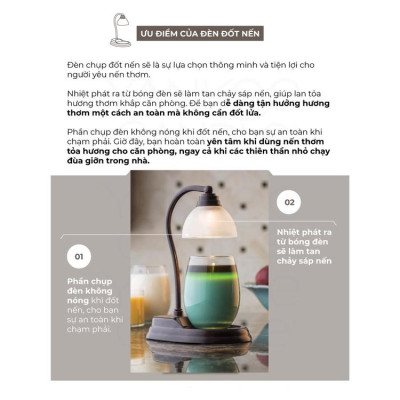 ƯU ĐIỂM CỦA ĐÈN ĐỐT NẾN

Đèn chụp đốt nến sẽ là sự lựa chọn thông minh và tiện lợi cho người yêu nến thơm.

Nhiệt phát ra từ bóng đèn sẽ làm tan chảy sáp nến, giúp lan tỏa hương thơm khắp căn phòng. Để bạn dễ dàng tận hưởng hương thơm một cách an toàn mà không cần đốt lửa.

Phần chụp đèn không nóng khi đốt nến, cho bạn sự an toàn khi chạm phải. Giờ đây, bạn hoàn toàn yên tâm khi dùng nến thơm tỏa hương cho căn phòng, ngay cả khi các thiên thần nhỏ chạy đùa giỡn trong nhà.

01

Phần chụp đèn không nóng khi đốt nến, cho bạn sự an toàn khi chạm phải.

02

Nhiệt phát ra từ bóng đèn sẽ làm tan chảy sáp nến