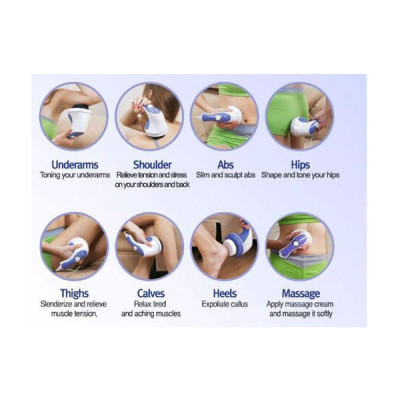 Underarms
Toning your underarms

Shoulder
Relieve tension and stress on your shoulders and back

Abs
Slim and sculpt abs

Hips
Shape and tone your hips

Thighs
Slenderize and relieve muscle tension.

Calves
Relax tired and aching muscles

Heels
Expoliate callus

Massage
Apply massage cream and massage it softly